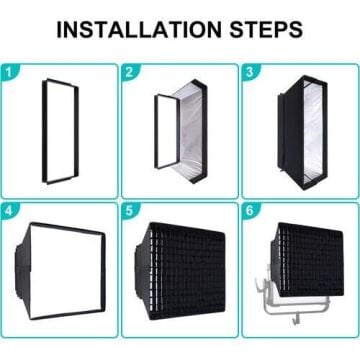 INSTALLATION STEPS

1

2

3

4

5

6