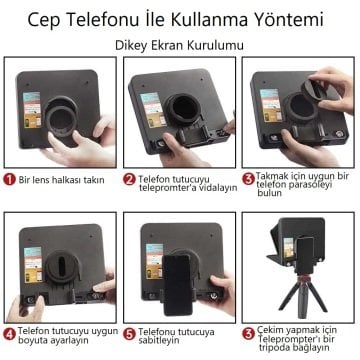 Cep Telefonu İle Kullanma Yöntemi

Dikey Ekran Kurulumu

1 Bir lens halkası takın

2 Telefon tutucuyu telepromter'a vidalayın

3 Takmak için uygun bir telefon parasoleyi bulun

4 Telefon tutucuyu uygun boyuta ayarlayın

5 Telefonu tutucuya sabitleyin

3 Çekim yapmak için Teleprompter'ı bir tripoda bağlayın