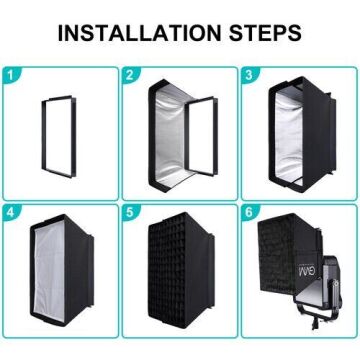 INSTALLATION STEPS

1

2

3

4

5

6

GVM