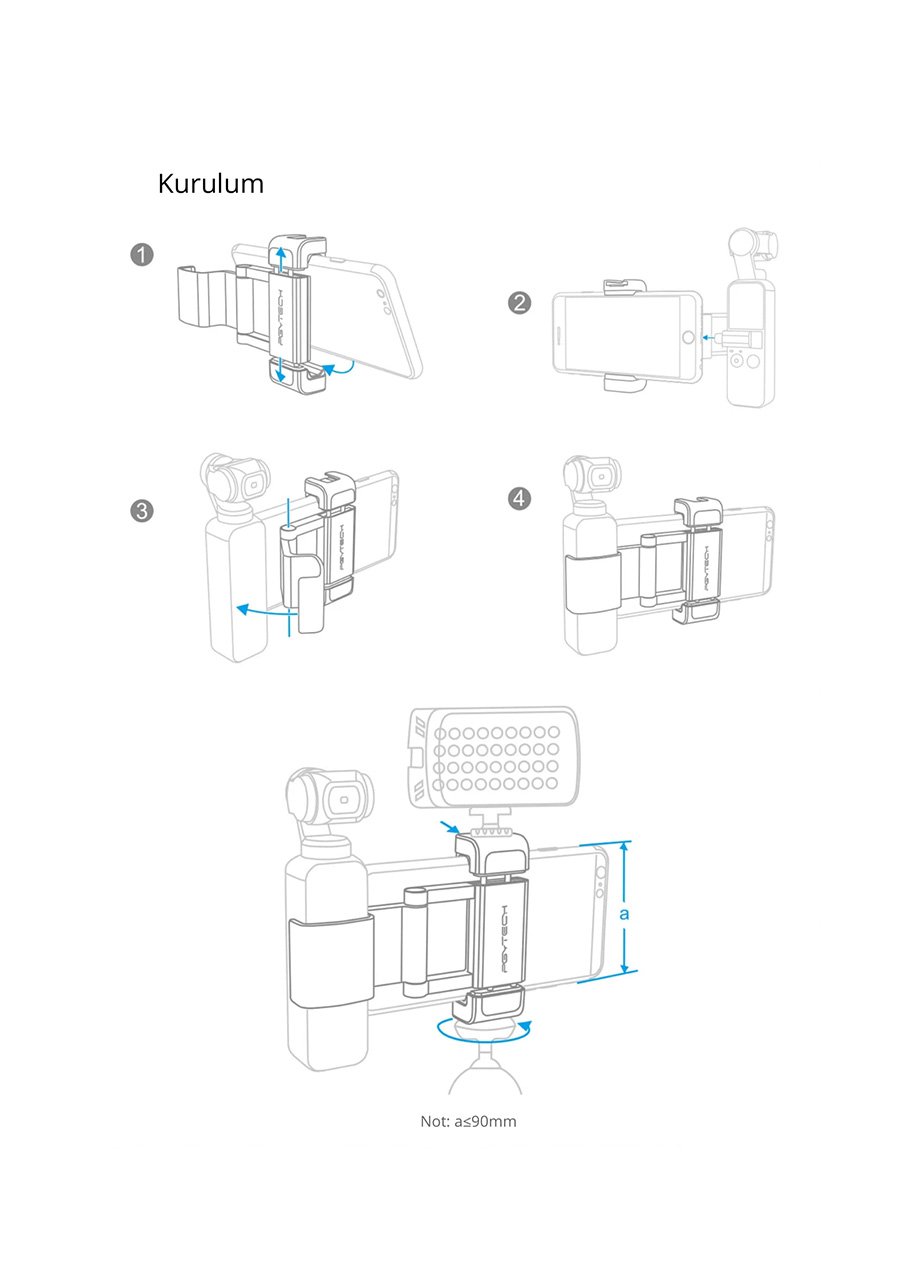 Kurulum

1

PGYTECH

2

3

PGYTECH

4

PGYTECH

PGYTECH

a

Not: a≤90mm